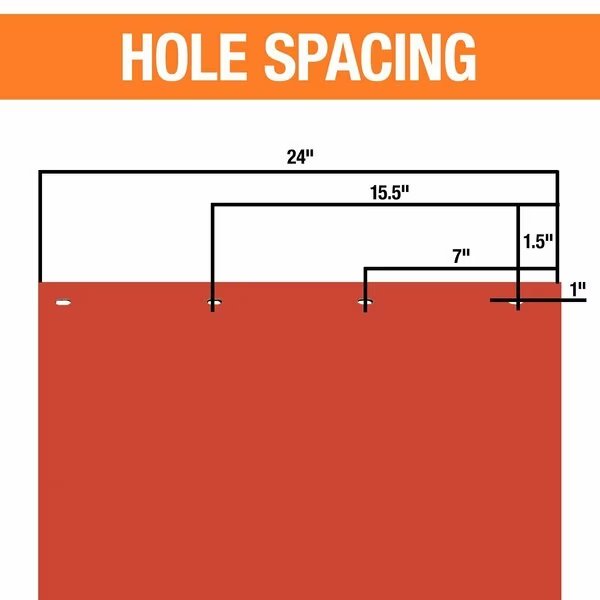 HOLE SPACING

24"

15.5"

1.5"

7"

1"